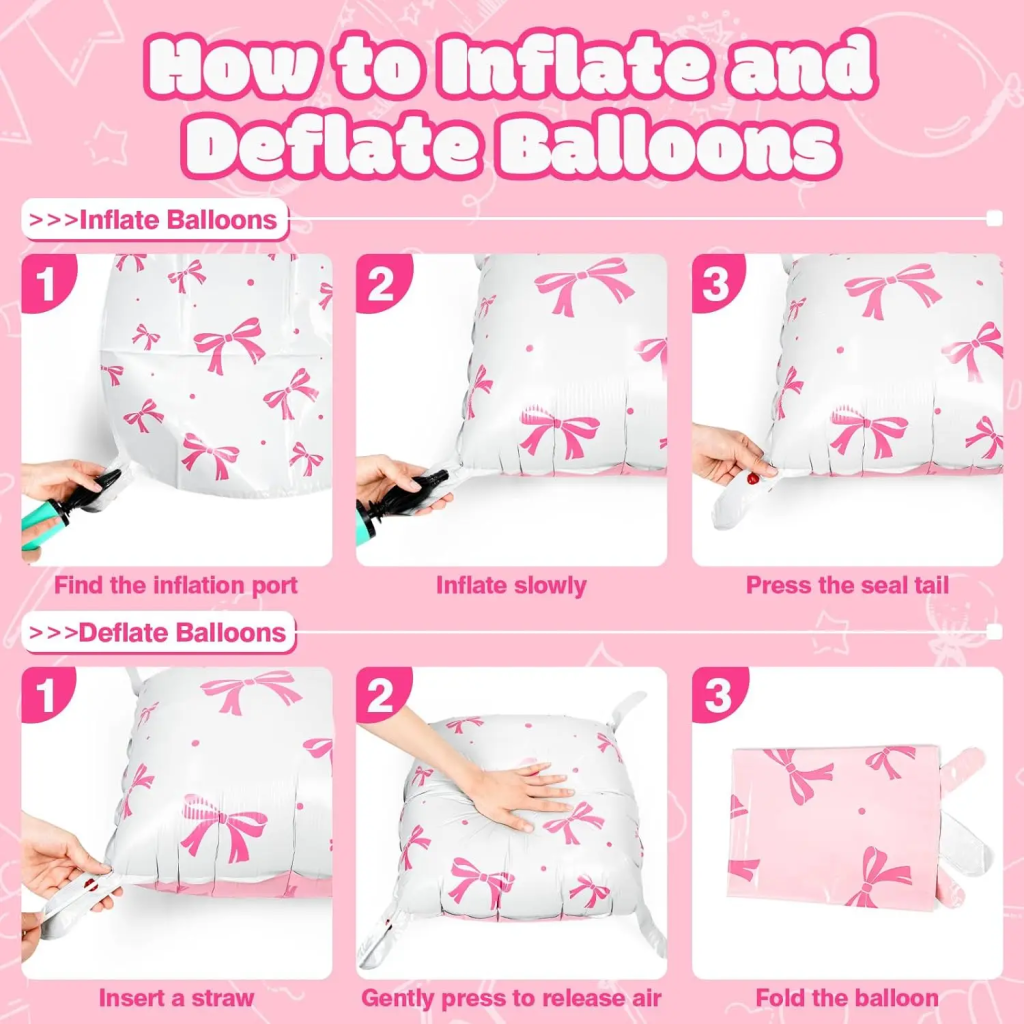 How to Inflate and Deflate Balloons

>>>Inflate Balloons

1

Find the inflation port

2

Inflate slowly

3

Press the seal tail

>>>Deflate Balloons

1

Insert a straw

2

Gently press to release air

3

Fold the balloon