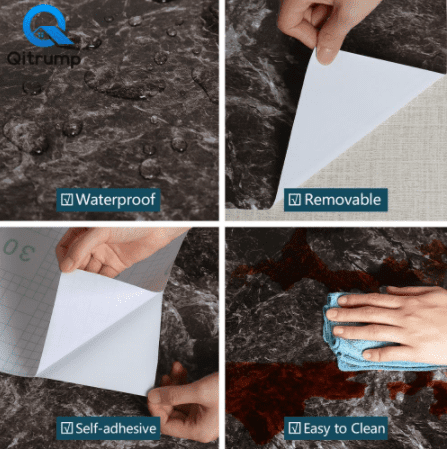 Qitrump

☑ Waterproof

☑ Removable

30

☑ Self-adhesive

☑ Easy to Clean